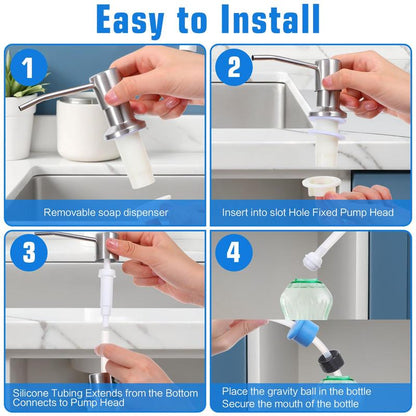 Easy to Install

1

Removable soap dispenser

2

Insert into slot Hole Fixed Pump Head

3

Silicone Tubing Extends from the Bottom Connects to Pump Head

4

Place the gravity ball in the bottle
Secure the mouth of the bottle