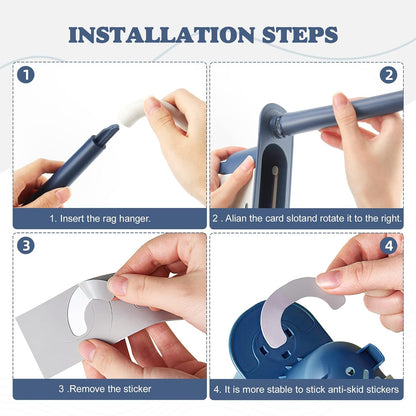 INSTALLATION STEPS

1

1. Insert the rag hanger.

2

2 . Alian the card slotand rotate it to the right.

3

3 .Remove the sticker

4

4. It is more stable to stick anti-skid stickers